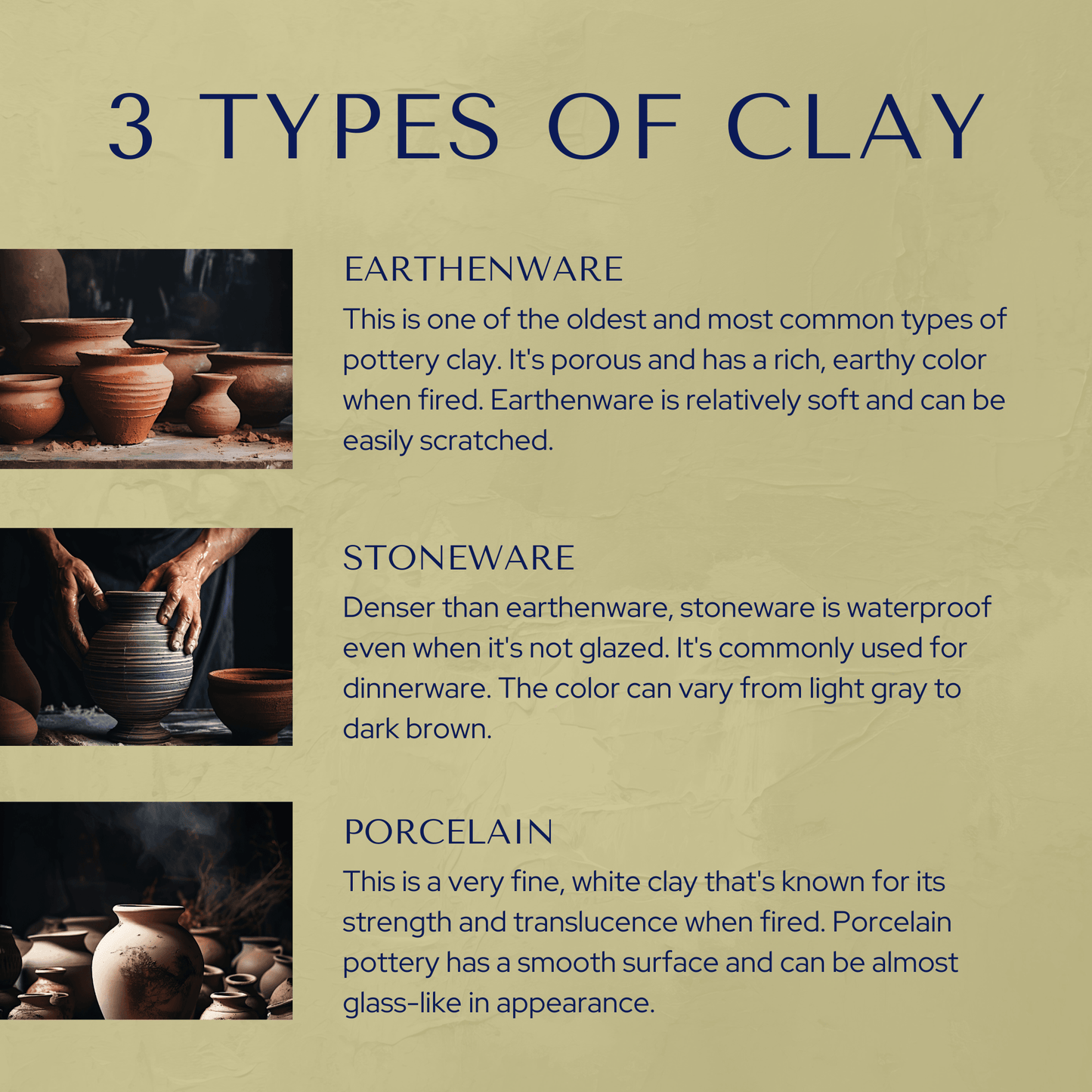 3 TYPES OF CLAY

EARTHENWARE

This is one of the oldest and most common types of pottery clay. It's porous and has a rich, earthy color when fired. Earthenware is relatively soft and can be easily scratched.

STONEWARE

Denser than earthenware, stoneware is waterproof even when it's not glazed. It's commonly used for dinnerware. The color can vary from light gray to dark brown.

PORCELAIN

This is a very fine, white clay that's known for its strength and translucence when fired. Porcelain pottery has a smooth surface and can be almost glass-like in appearance.