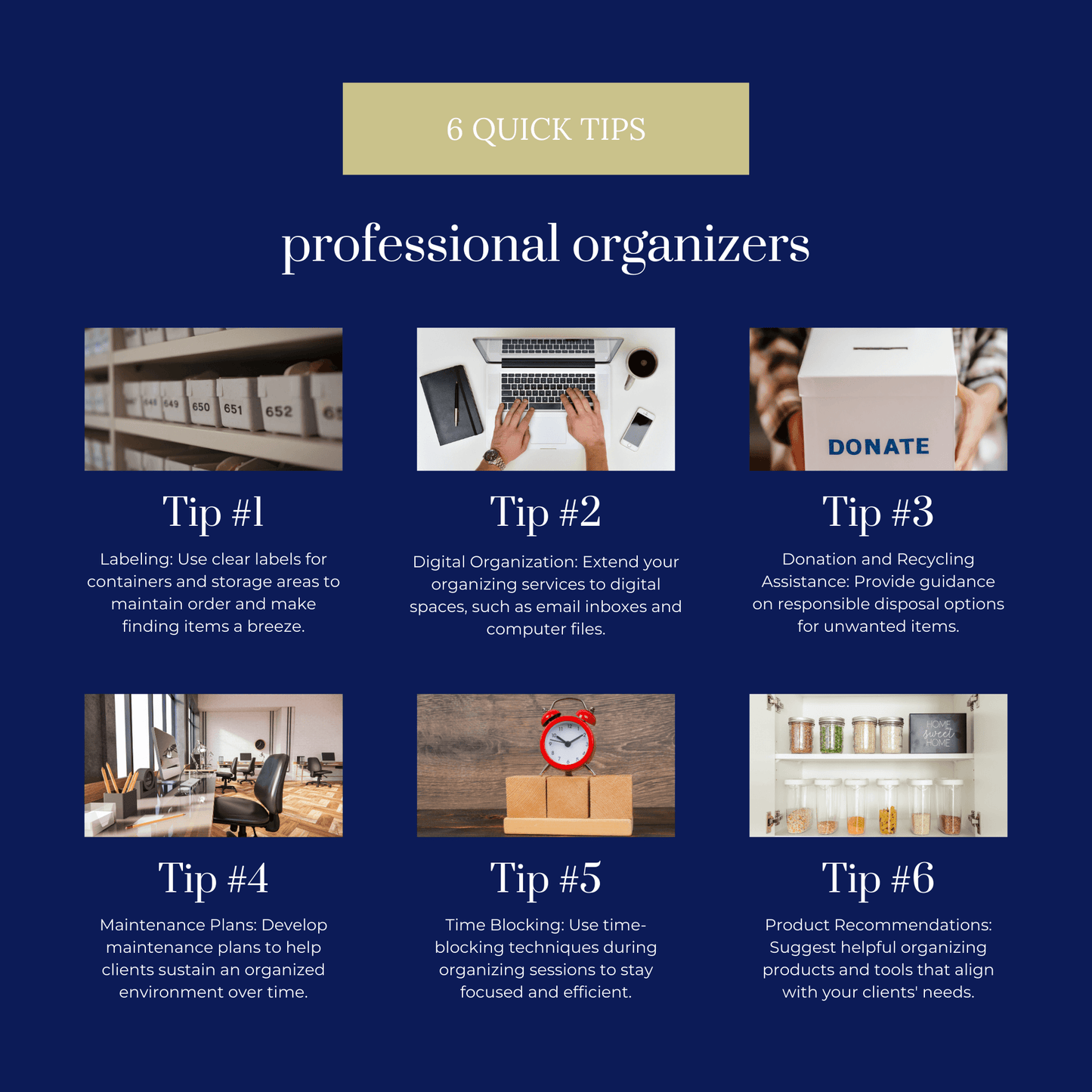 6 QUICK TIPS

professional organizers

649 650 651 652

Tip #1

Labeling: Use clear labels for containers and storage areas to maintain order and make finding items a breeze.

Tip #2

Digital Organization: Extend your organizing services to digital spaces, such as email inboxes and computer files.

DONATE

Tip #3

Donation and Recycling Assistance: Provide guidance on responsible disposal options for unwanted items.

Tip #4

Maintenance Plans: Develop maintenance plans to help clients sustain an organized environment over time.

Tip #5

Time Blocking: Use time-blocking techniques during organizing sessions to stay focused and efficient.

HOME sweet HOME

Tip #6

Product Recommendations: Suggest helpful organizing products and tools that align with your clients' needs.